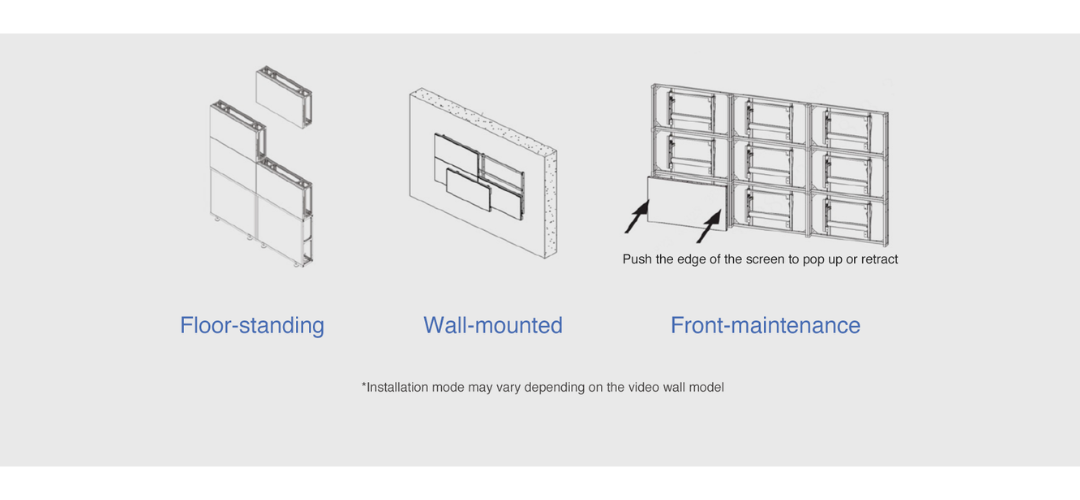 Push the edge of the screen to pop up or retract

Floor-standing

Wall-mounted

Front-maintenance

*Installation mode may vary depending on the video wall model